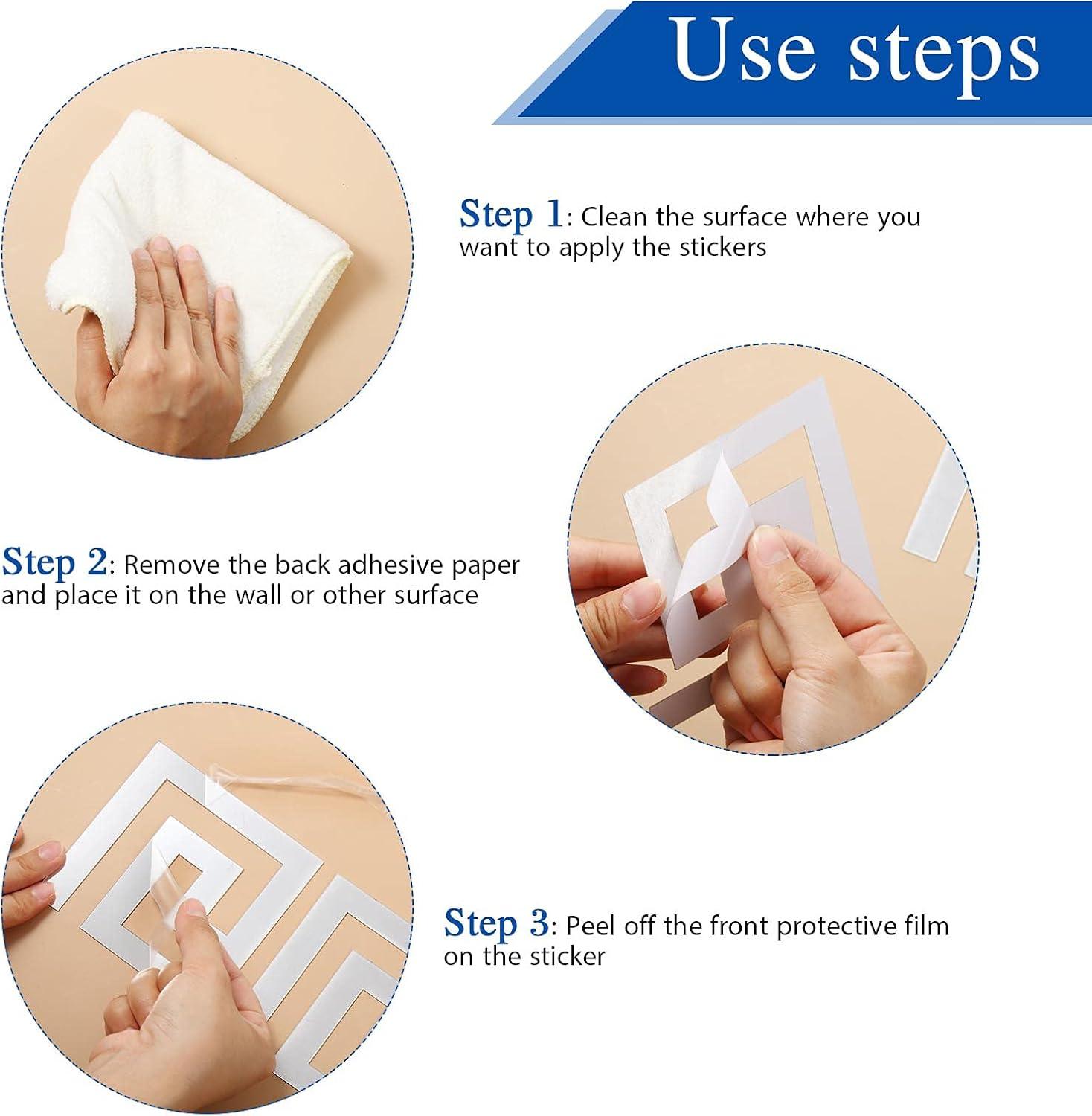 Use steps

Step 1: Clean the surface where you want to apply the stickers

Step 2: Remove the back adhesive paper and place it on the wall or other surface

Step 3: Peel off the front protective film on the sticker