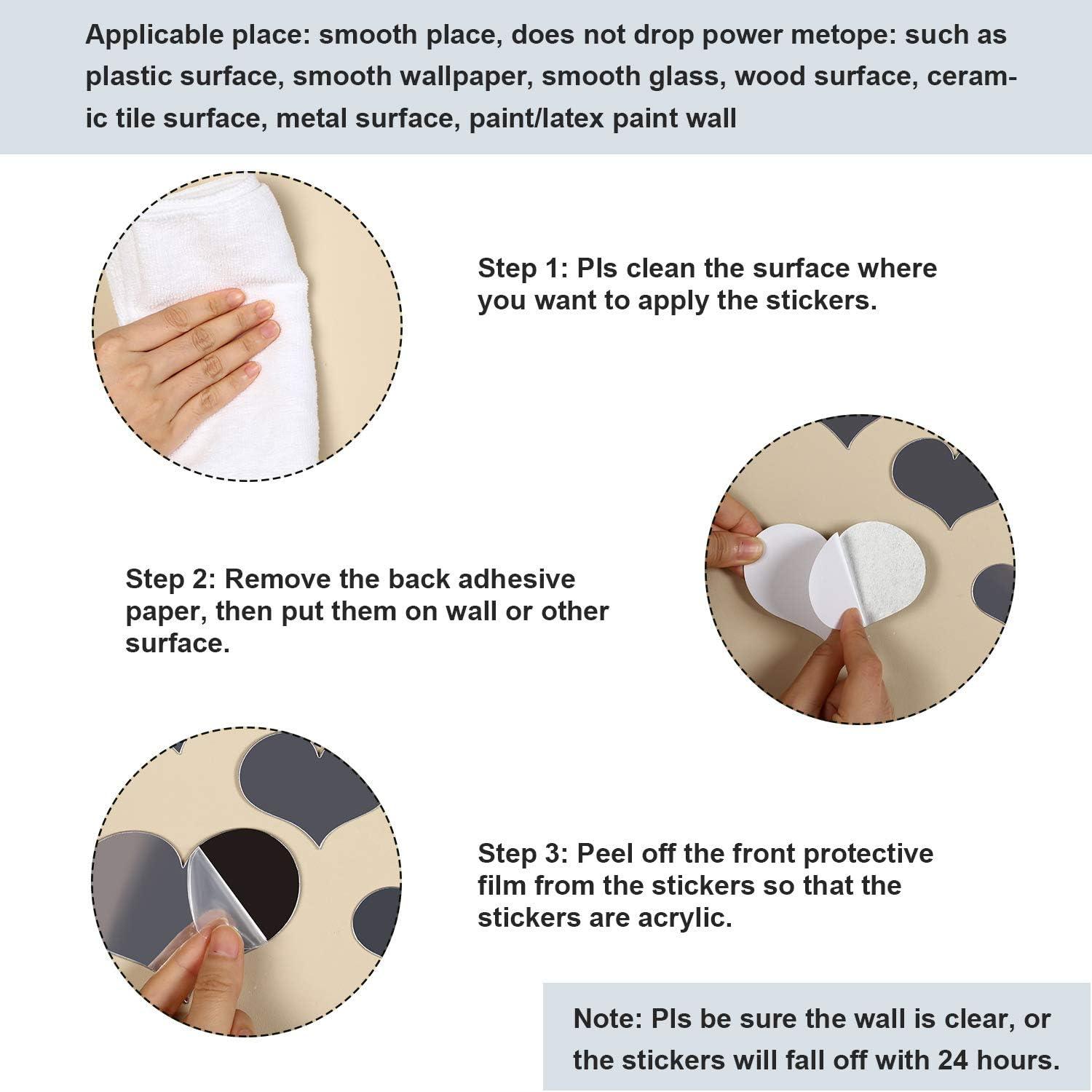 Applicable place: smooth place, does not drop power metope: such as plastic surface, smooth wallpaper, smooth glass, wood surface, ceramic tile surface, metal surface, paint/latex paint wall

Step 1: Pls clean the surface where you want to apply the stickers.

Step 2: Remove the back adhesive paper, then put them on wall or other surface.

Step 3: Peel off the front protective film from the stickers so that the stickers are acrylic.

Note: Pls be sure the wall is clear, or the stickers will fall off with 24 hours.