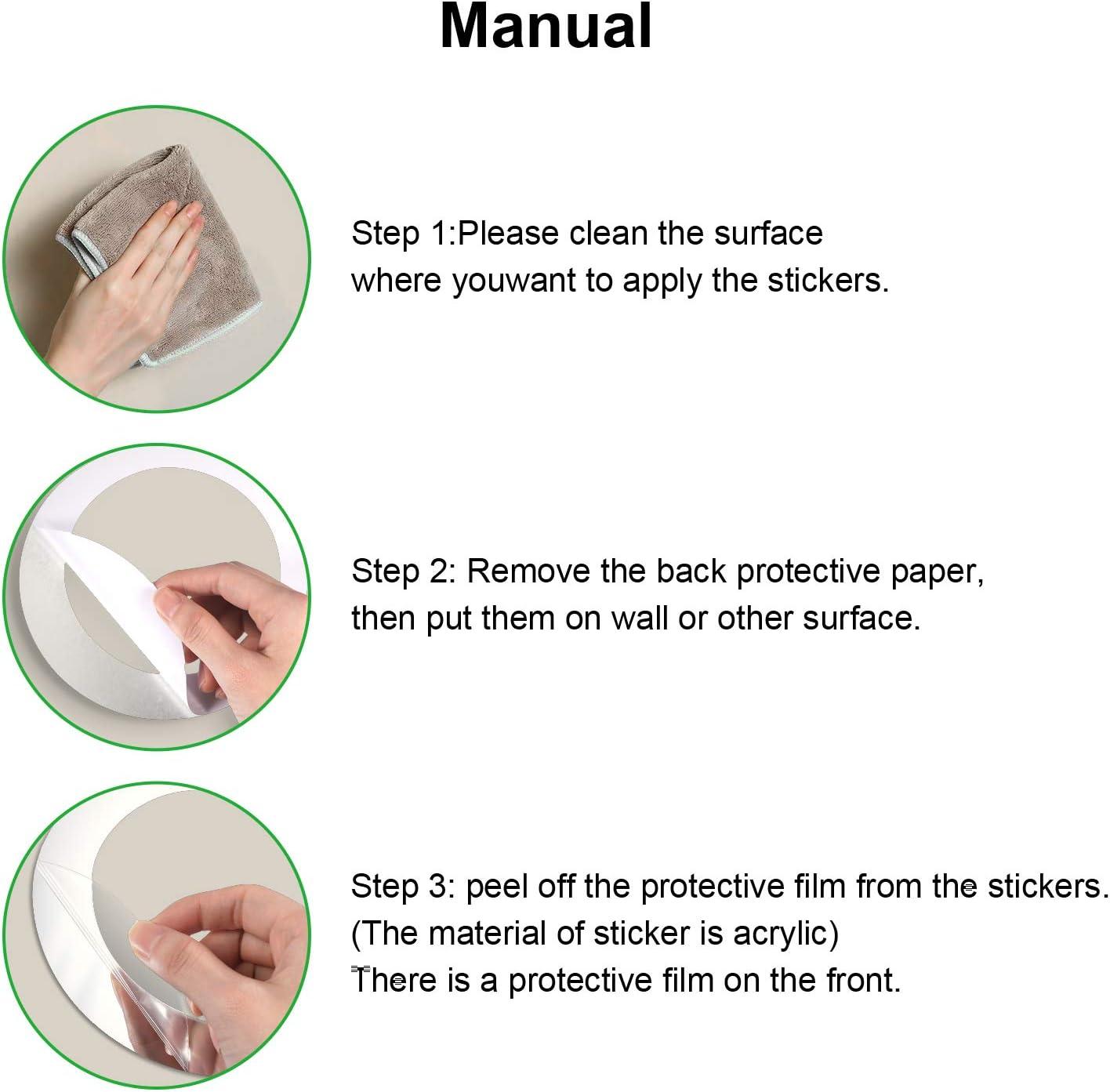 Manual

Step 1:Please clean the surface where youwant to apply the stickers.

Step 2: Remove the back protective paper, then put them on wall or other surface.

Step 3: peel off the protective film from the stickers.
(The material of sticker is acrylic)
There is a protective film on the front.